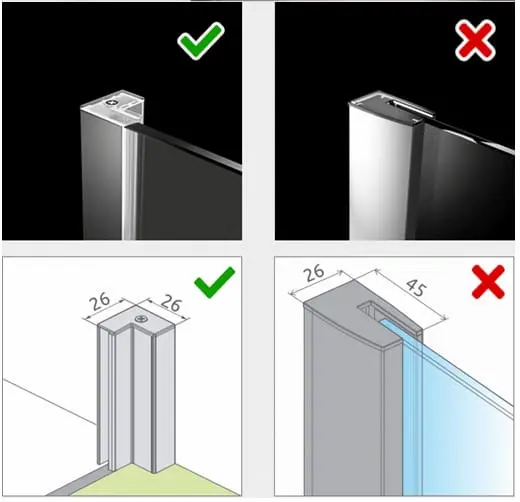 26
26
26
45